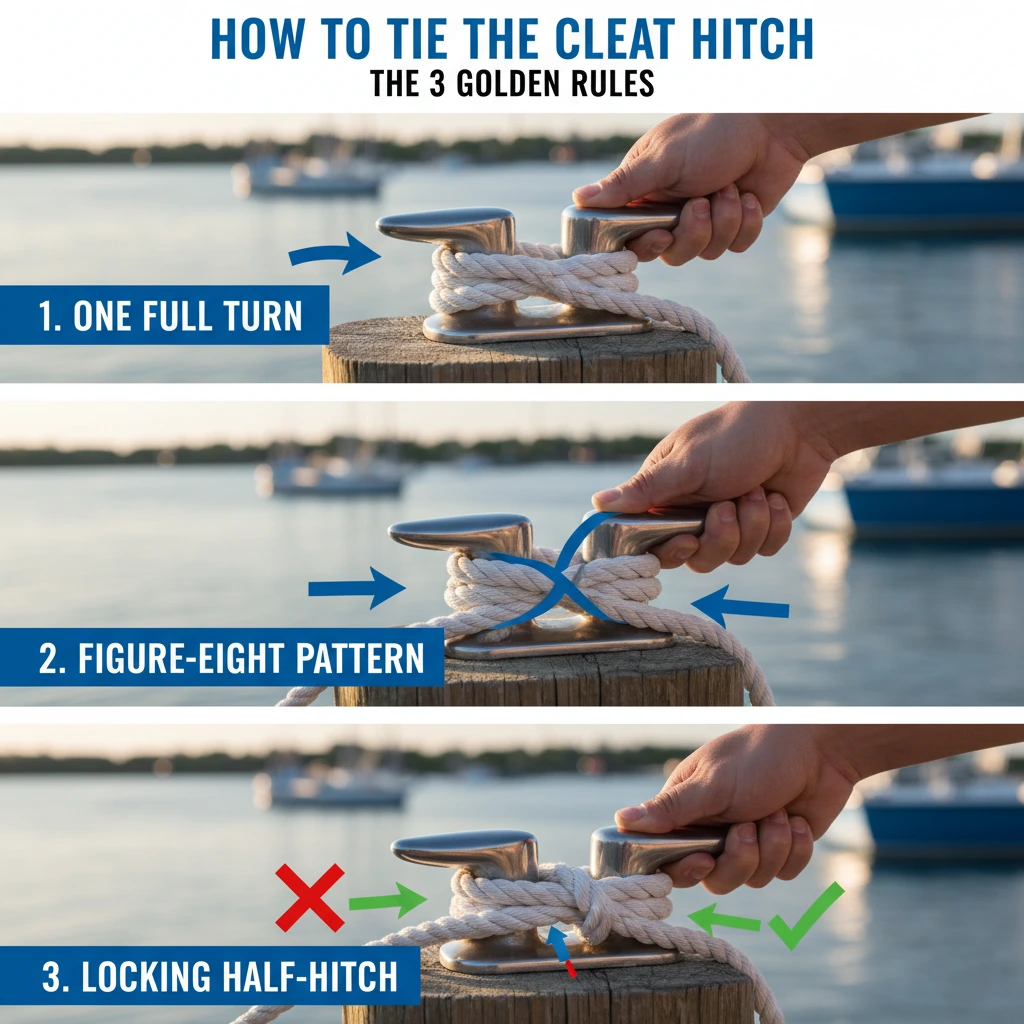 HOW TO TIE THE CLEAT HITCH
THE 3 GOLDEN RULES

1. ONE FULL TURN

2. FIGURE-EIGHT PATTERN

3. LOCKING HALF-HITCH